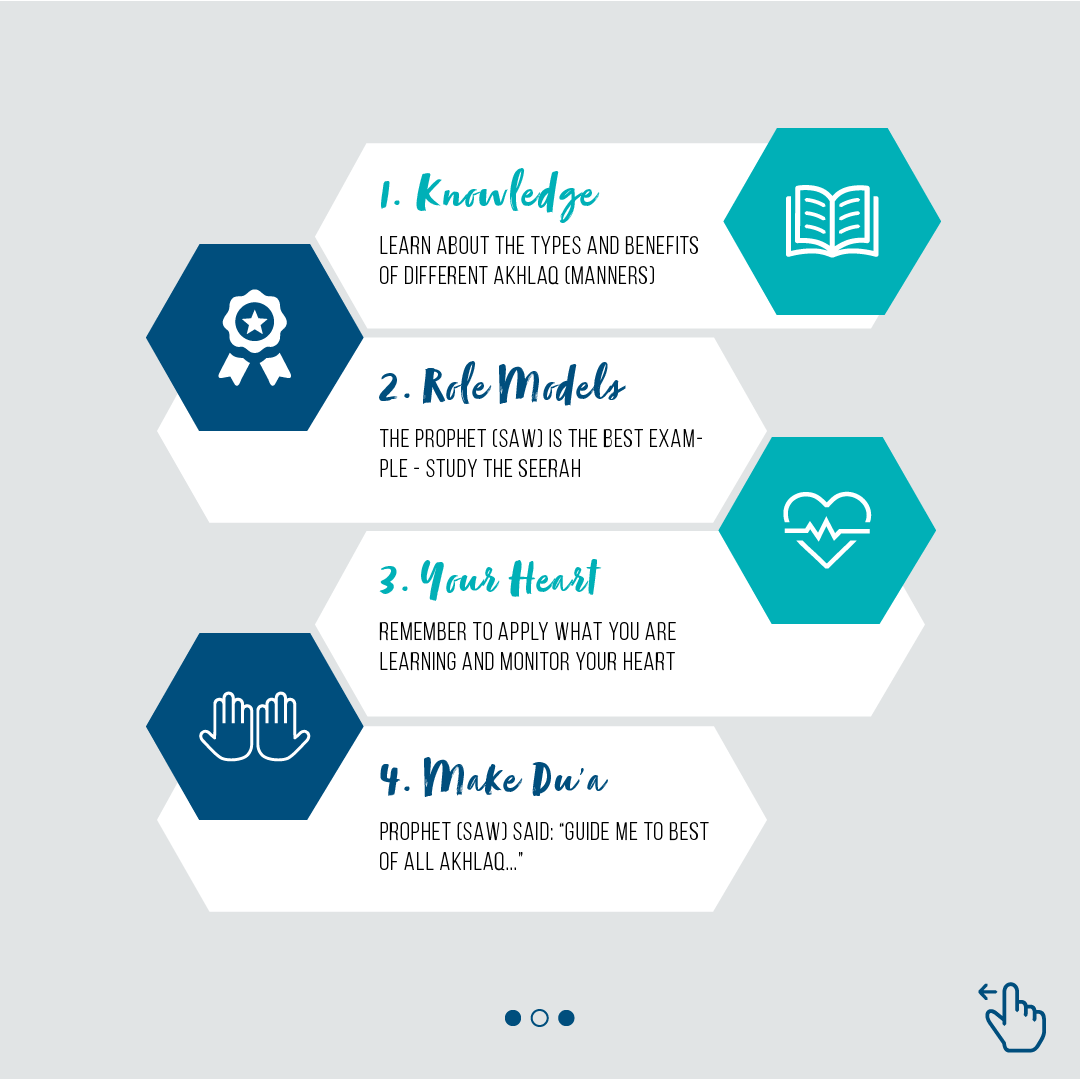 1. Knowledge

LEARN ABOUT THE TYPES AND BENEFITS OF DIFFERENT AKHLAQ (MANNERS)

2. Role Models

THE PROPHET (SAW) IS THE BEST EXAMPLE - STUDY THE SEERAH

3. Your Heart

REMEMBER TO APPLY WHAT YOU ARE LEARNING AND MONITOR YOUR HEART

4. Make Du'a

PROPHET (SAW) SAID: "GUIDE ME TO BEST OF ALL AKHLAQ..."